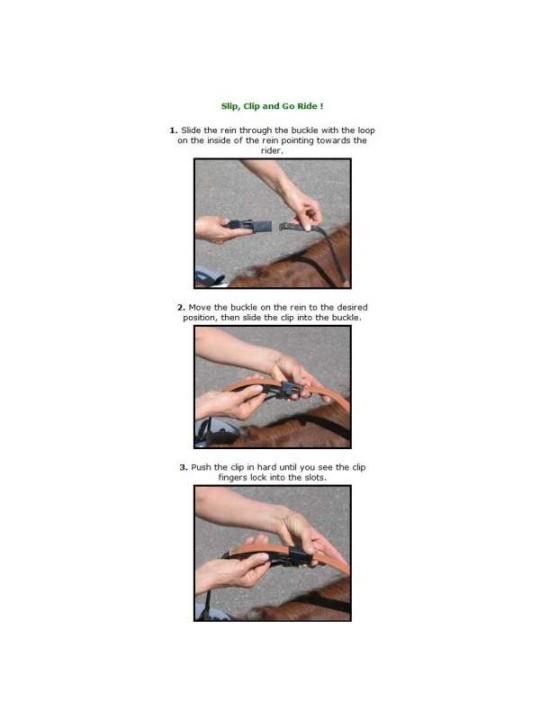 Slip, Clip and Go Ride !

1. Slide the rein through the buckle with the loop on the inside of the rein pointing towards the rider.

2. Move the buckle on the rein to the desired position, then slide the clip into the buckle.

3. Push the clip in hard until you see the clip fingers lock into the slots.